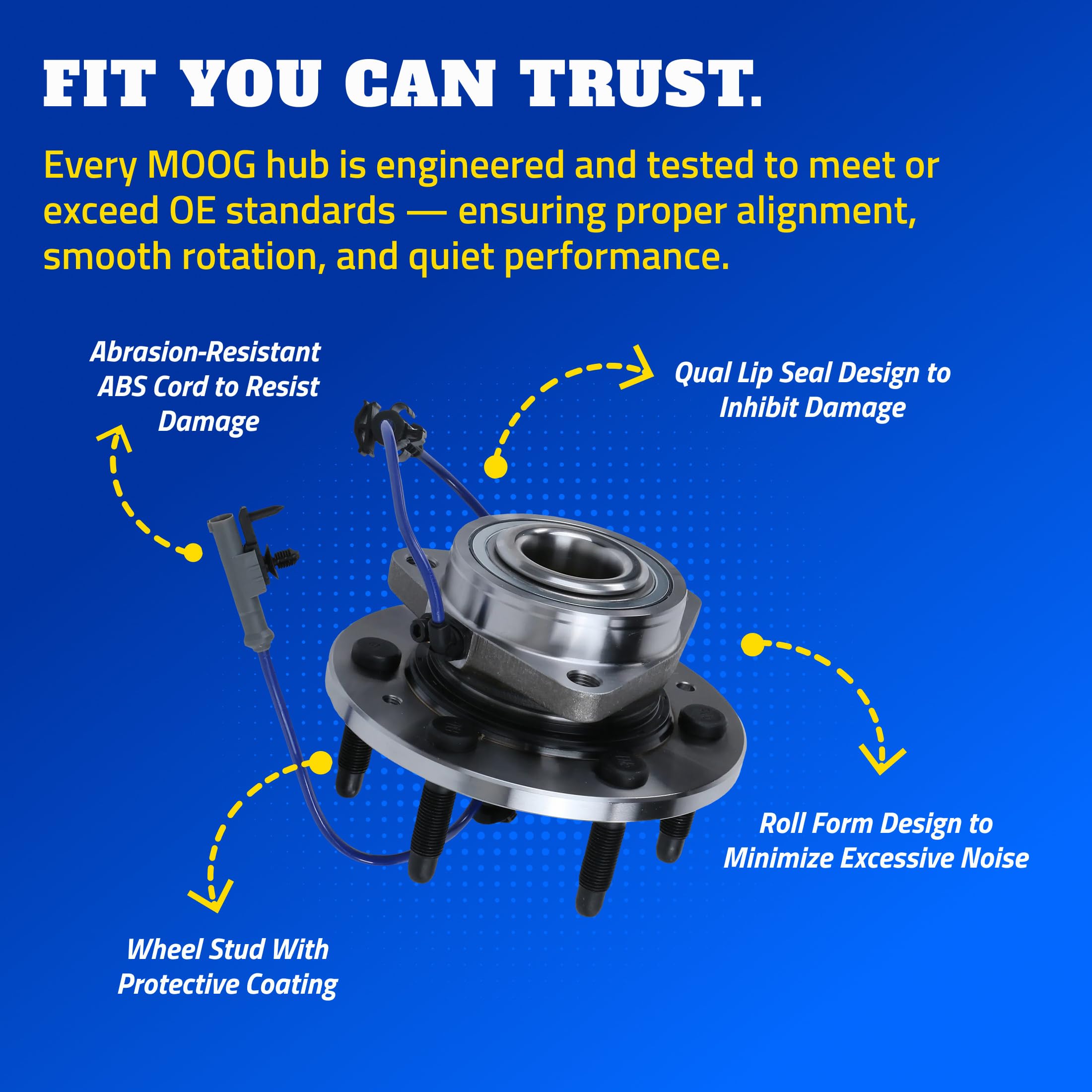 FIT YOU CAN TRUST.

Every MOOG hub is engineered and tested to meet or exceed OE standards — ensuring proper alignment, smooth rotation, and quiet performance.

Abrasion-Resistant ABS Cord to Resist Damage

Qual Lip Seal Design to Inhibit Damage

Roll Form Design to Minimize Excessive Noise

Wheel Stud With Protective Coating